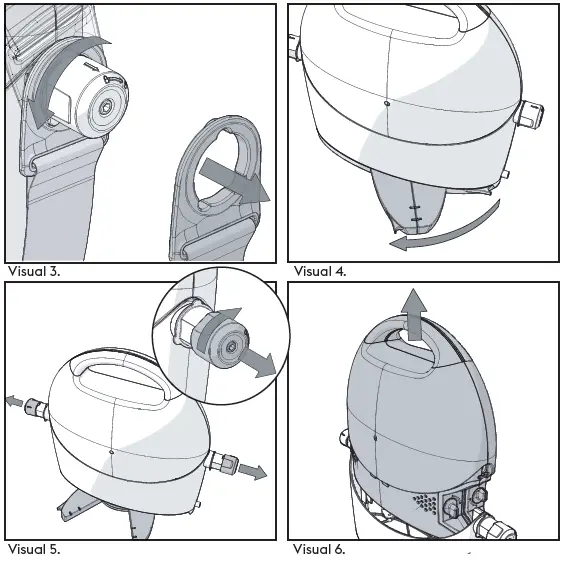 Visual 3.

Visual 4.

Visual 5.

Visual 6.