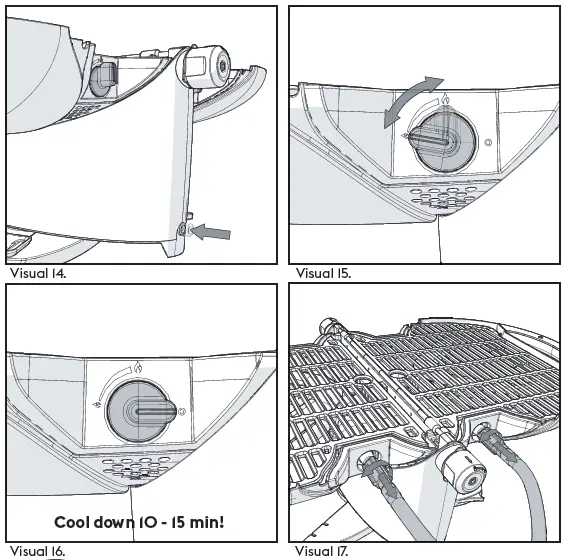 Visual 14.

Visual 15.

Cool down 10 - 15 min!

Visual 16.

Visual 17.