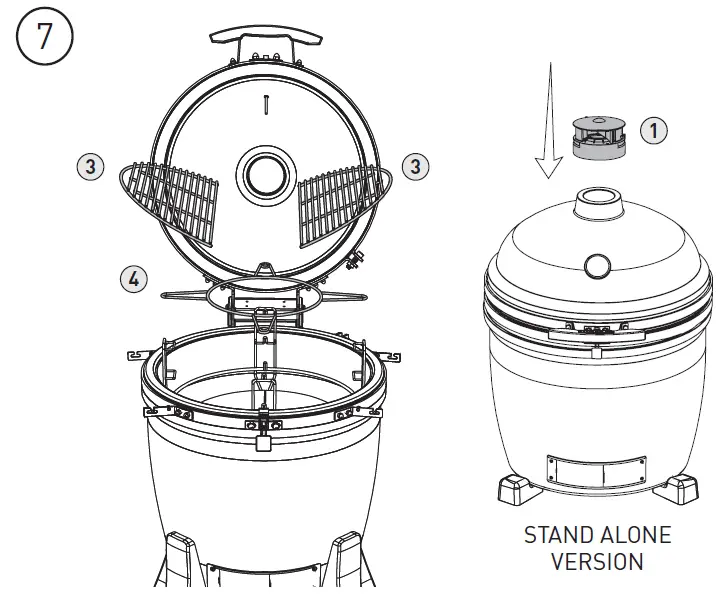 7

3

3

4

1

STAND ALONE VERSION