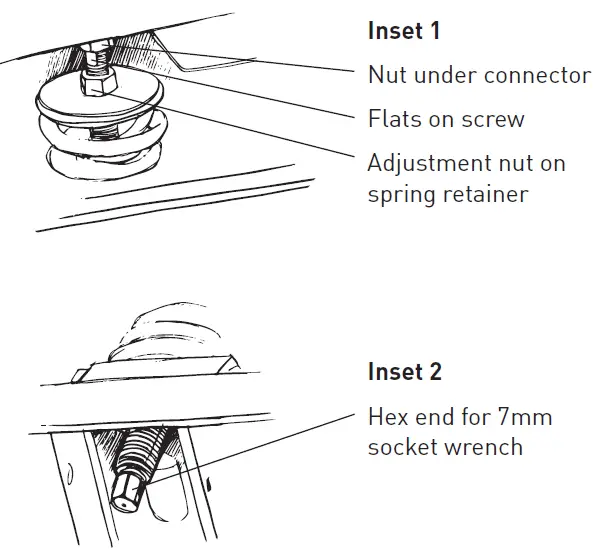 Inset 1

Nut under connector

Flats on screw

Adjustment nut on spring retainer

Inset 2

Hex end for 7mm socket wrench