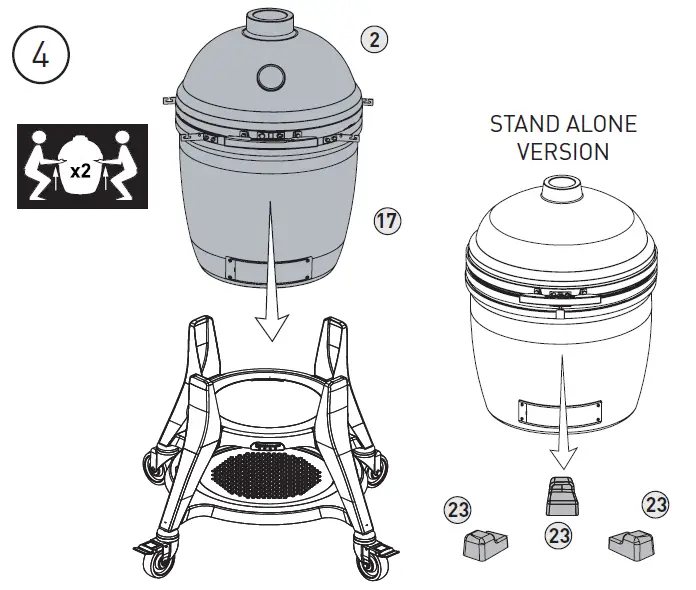 4

x2

2

17

STAND ALONE VERSION

23

23

23