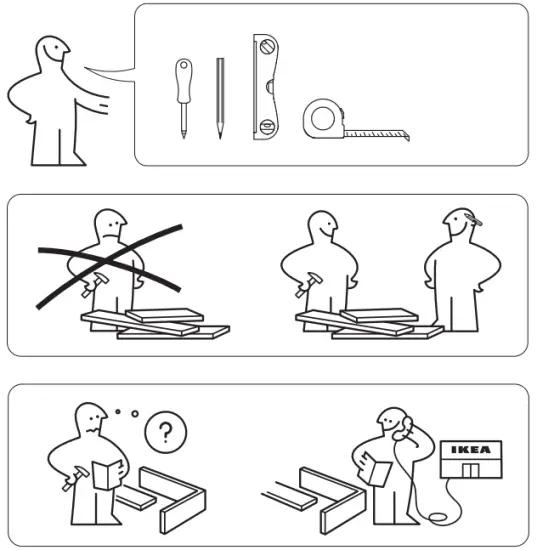 ?

IKEA