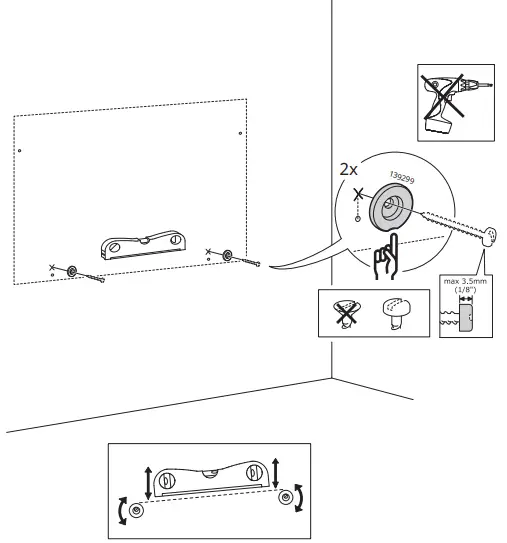 2x

139299

max 3.5mm
(1/8")