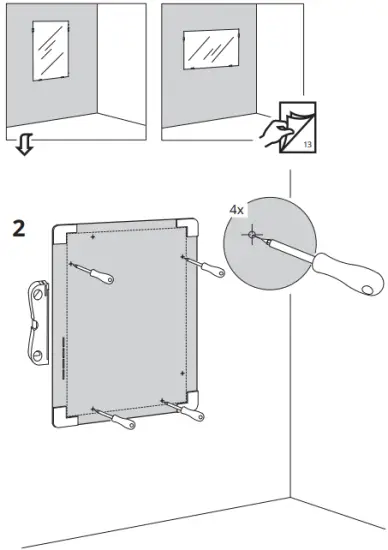 13

2

4x