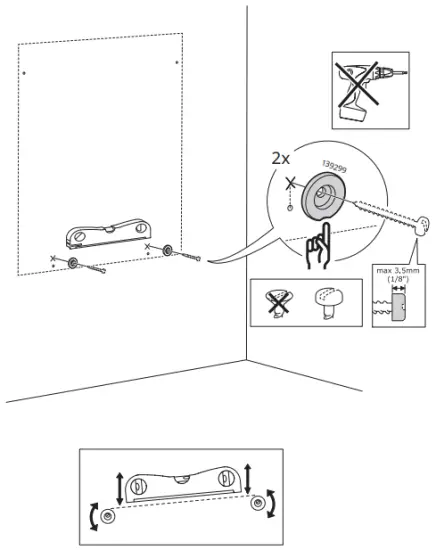 2x

139299

max 3,5mm
(1/8")