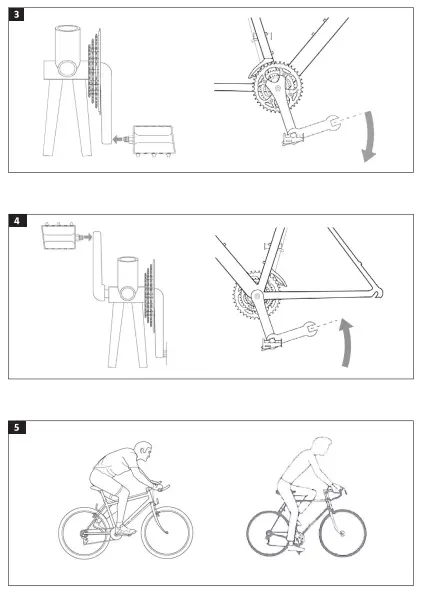 3

4

5