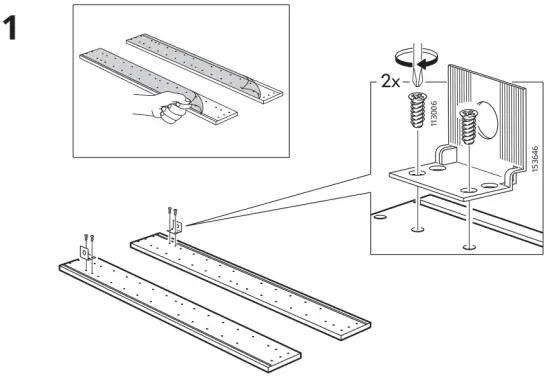 1

2x

113006

153646