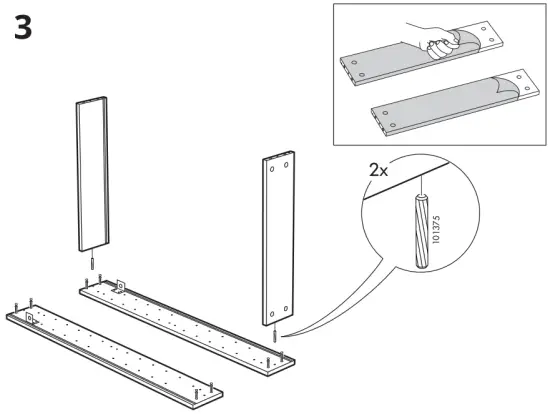 3

2x

101375