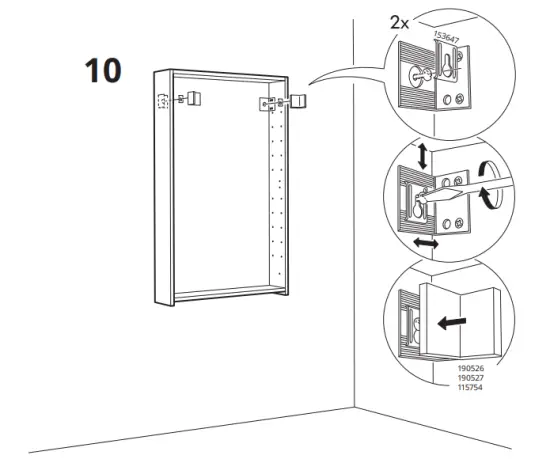 10

2x

153647

190526
190527
115754