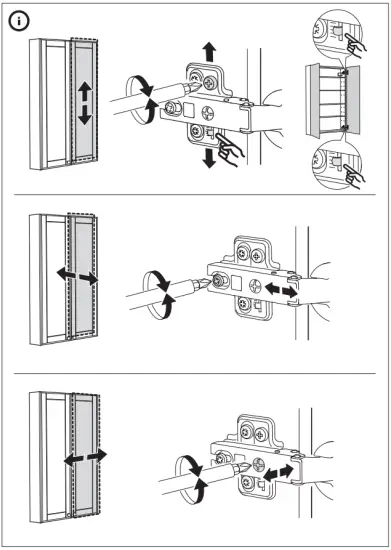 i