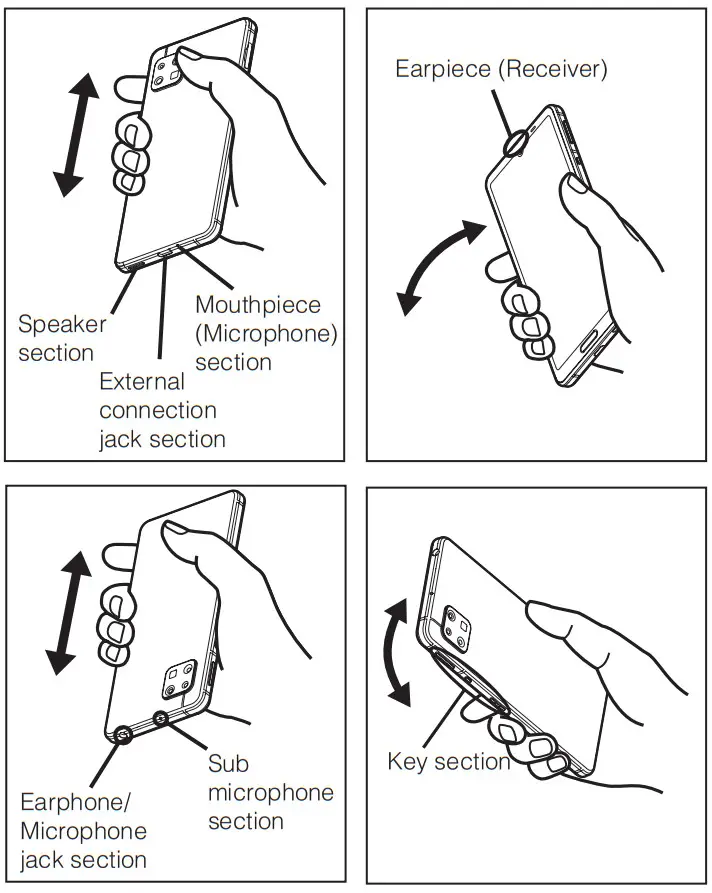 Speaker section

External connection jack section

Mouthpiece (Microphone) section

Earpiece (Receiver)

Earphone/ Microphone jack section

Sub microphone section

Key section