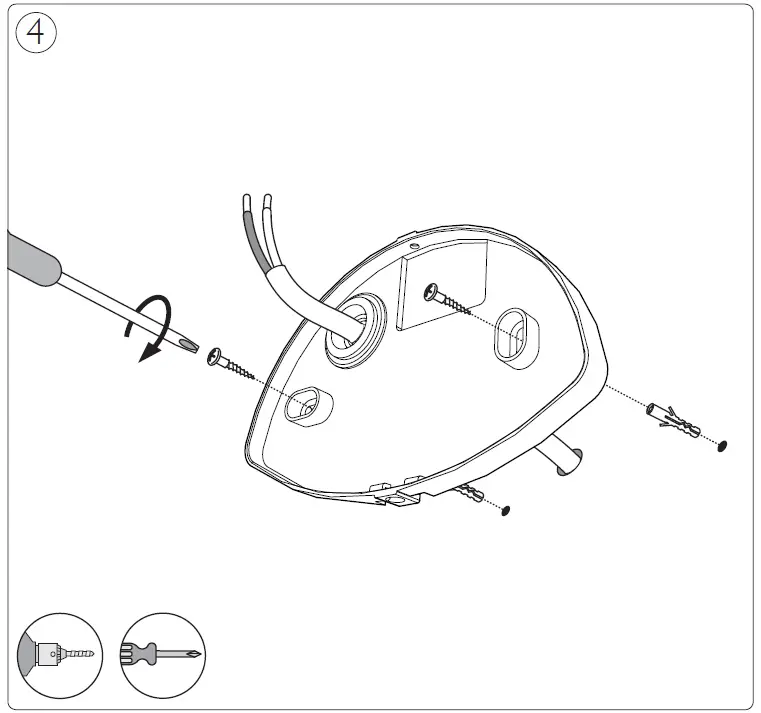 4