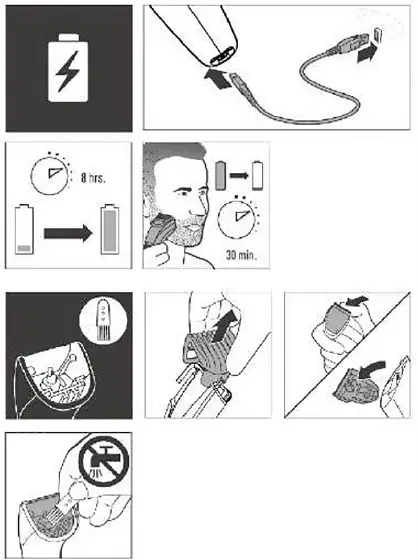 8 hrs.

30 min.