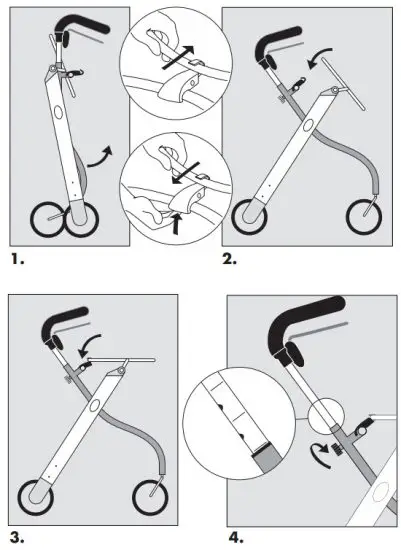 1.

2.

3.

4.