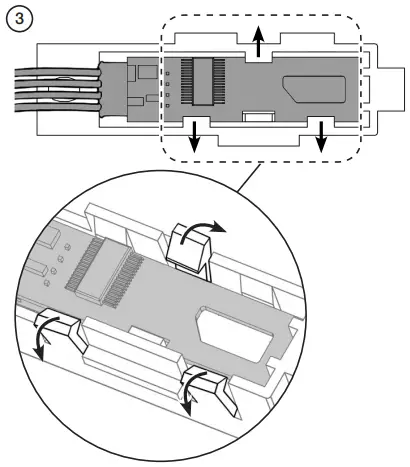 3