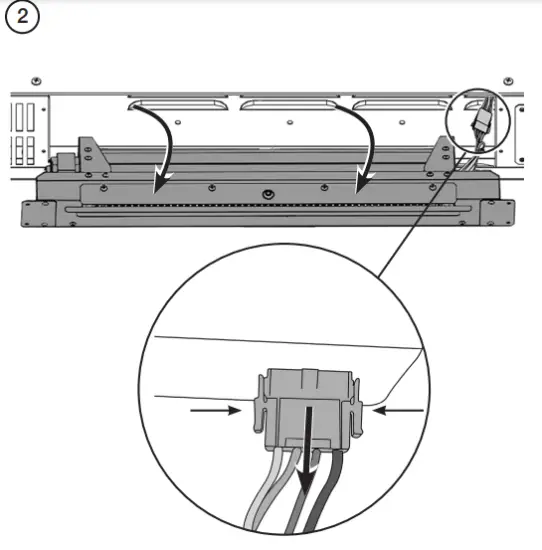 2