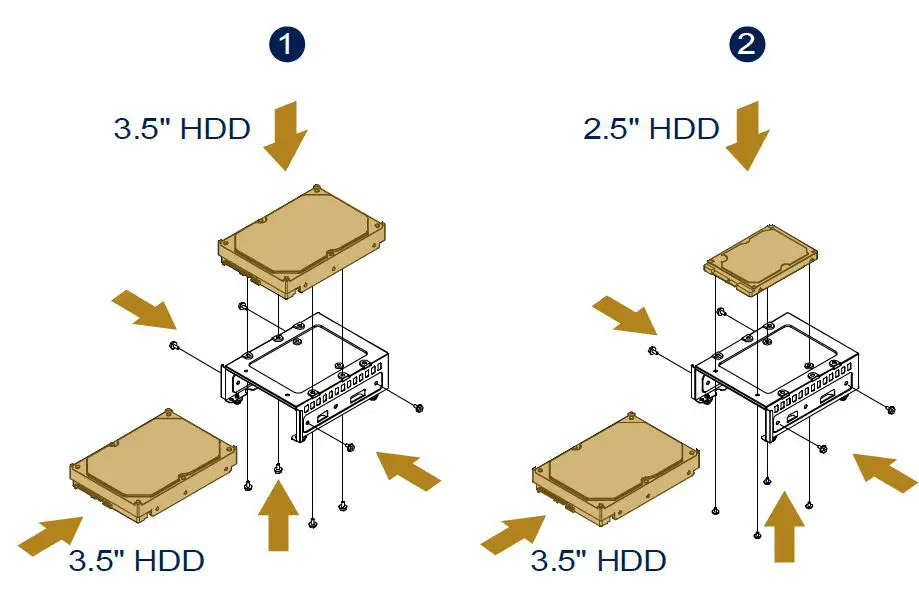 1

3.5" HDD

3.5" HDD

2

2.5" HDD

3.5" HDD