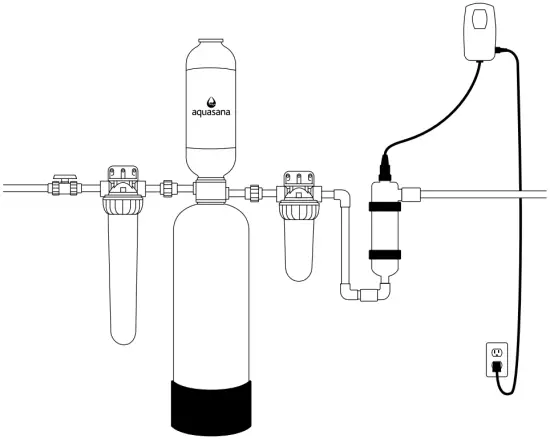 aquasana