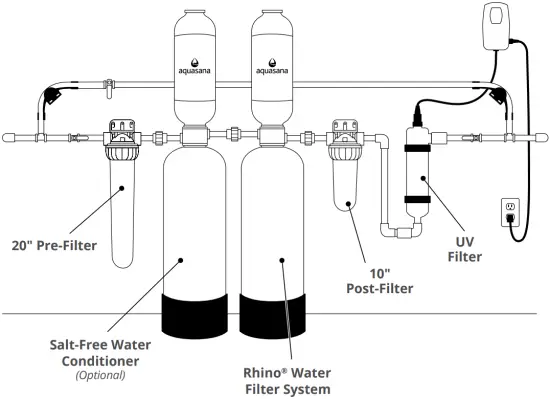 aquasana

aquasana

20" Pre-Filter

Salt-Free Water Conditioner
(Optional)

Rhino® Water Filter System

10" Post-Filter

UV Filter