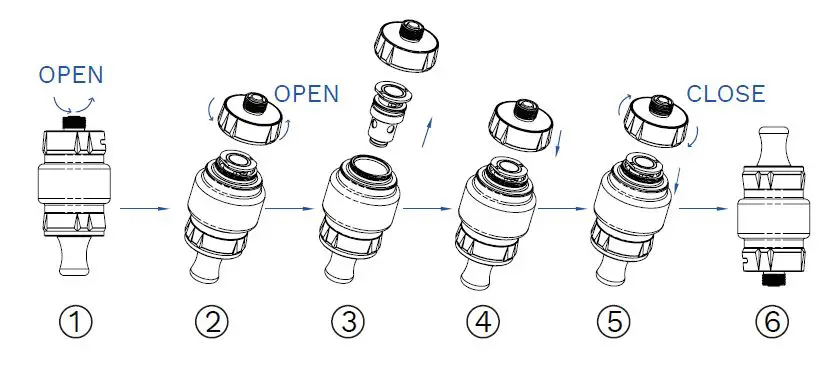 OPEN

OPEN

CLOSE

①

②

③

④

⑤

⑥