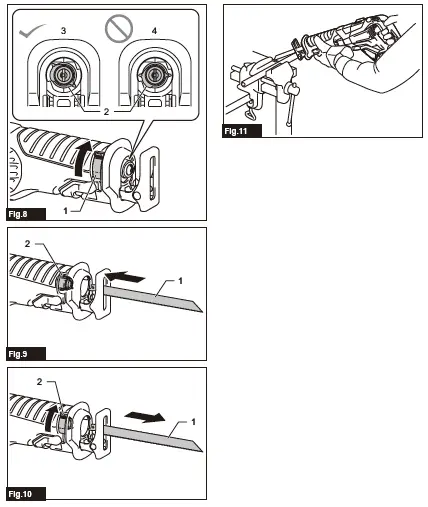 3
4
2
1
Fig.8

2
1
Fig.9

2
1
Fig.10

Fig.11