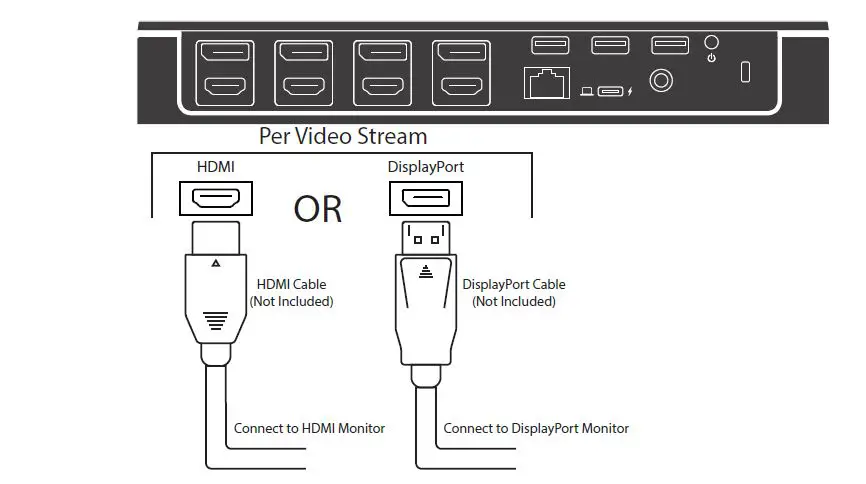 Per Video Stream

HDMI

OR

DisplayPort

HDMI Cable
(Not Included)

DisplayPort Cable
(Not Included)

Connect to HDMI Monitor

Connect to DisplayPort Monitor