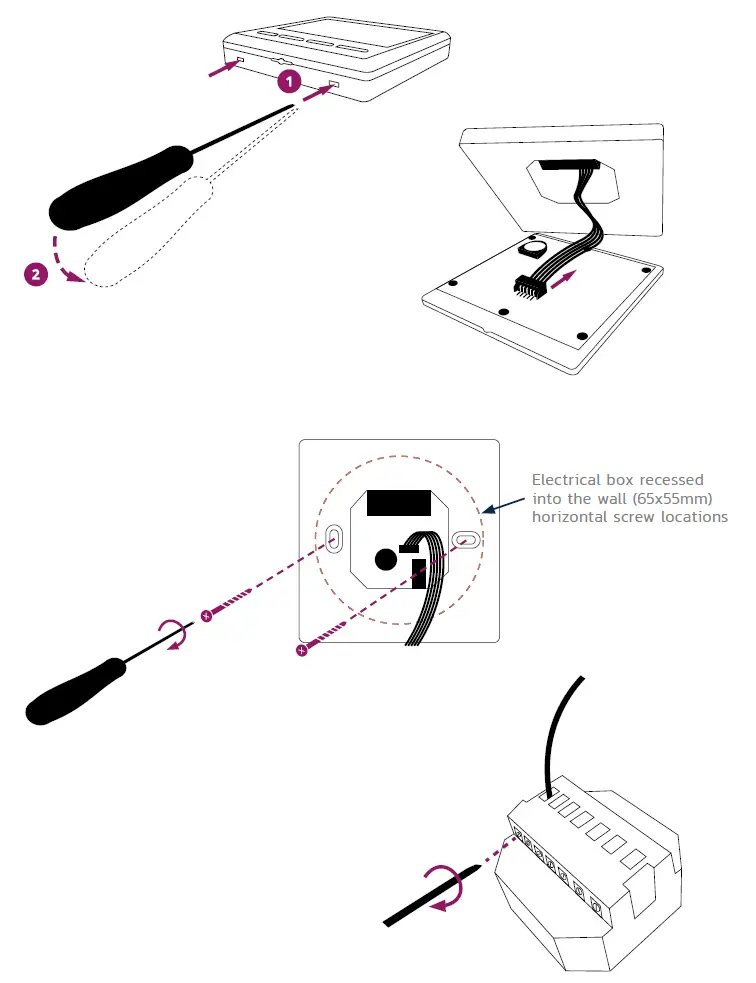 1

2

Electrical box recessed into the wall (65x55mm) horizontal screw locations