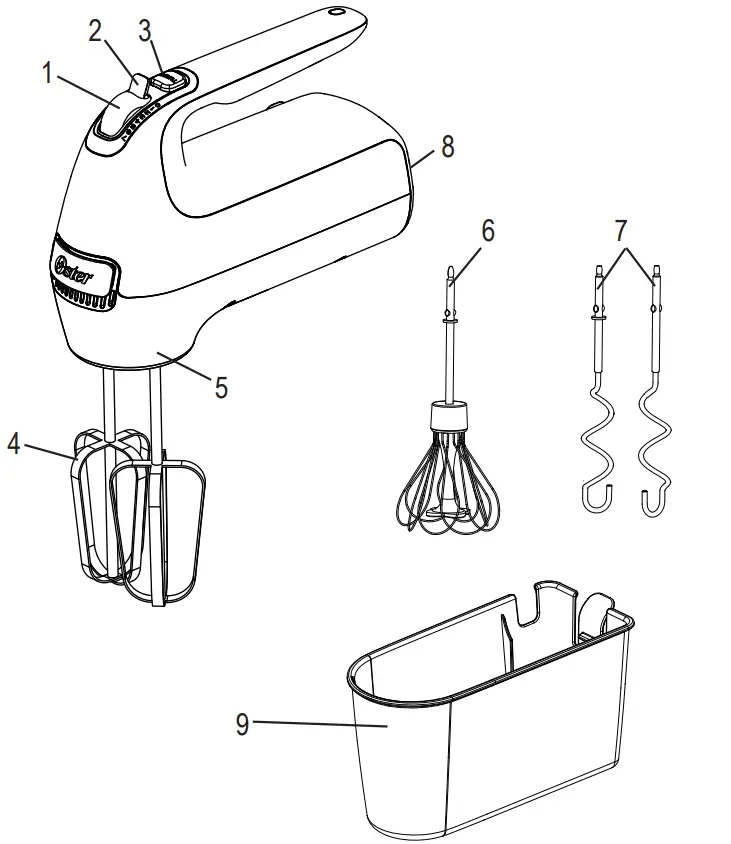 2
3
1
8
Oster
6
7
5
4
9