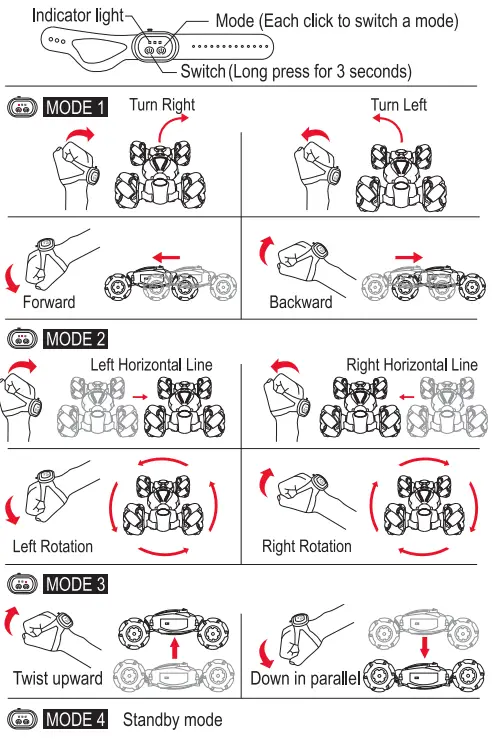 Indicator light
Mode (Each click to switch a mode)
Switch (Long press for 3 seconds)

MODE 1
Turn Right
Turn Left
Forward
Backward

MODE 2
Left Horizontal Line
Right Horizontal Line
Left Rotation
Right Rotation

MODE 3
Twist upward
Down in parallel

MODE 4 Standby mode