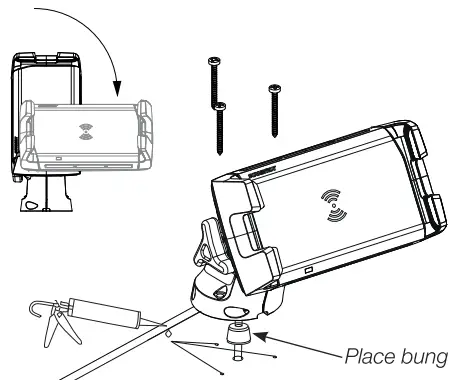 Place bung