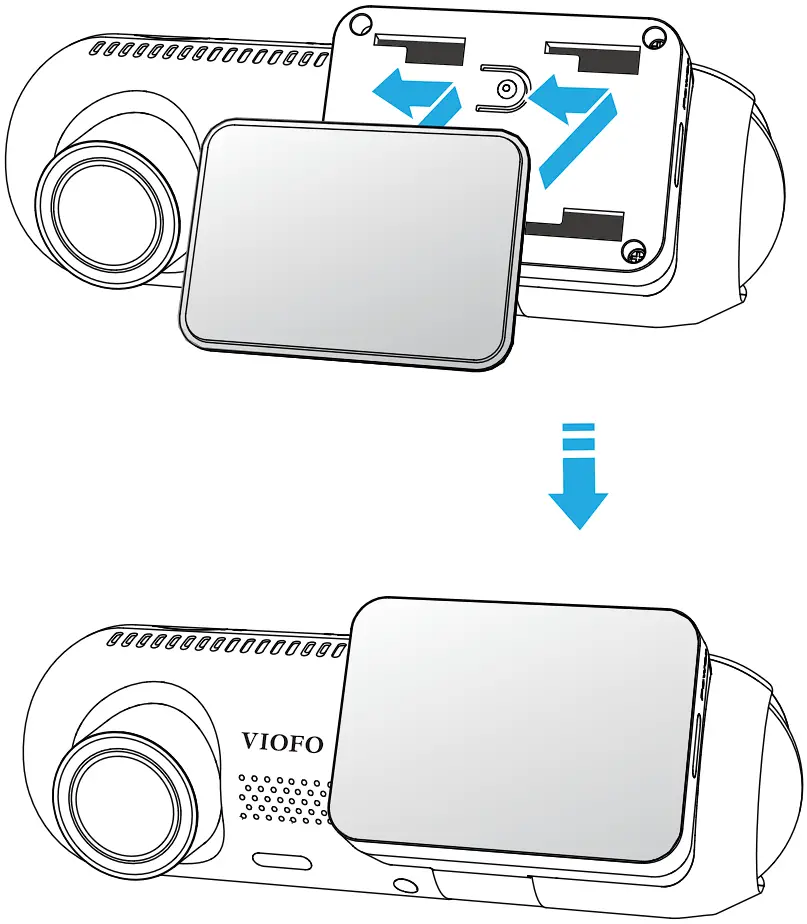 VIOFO