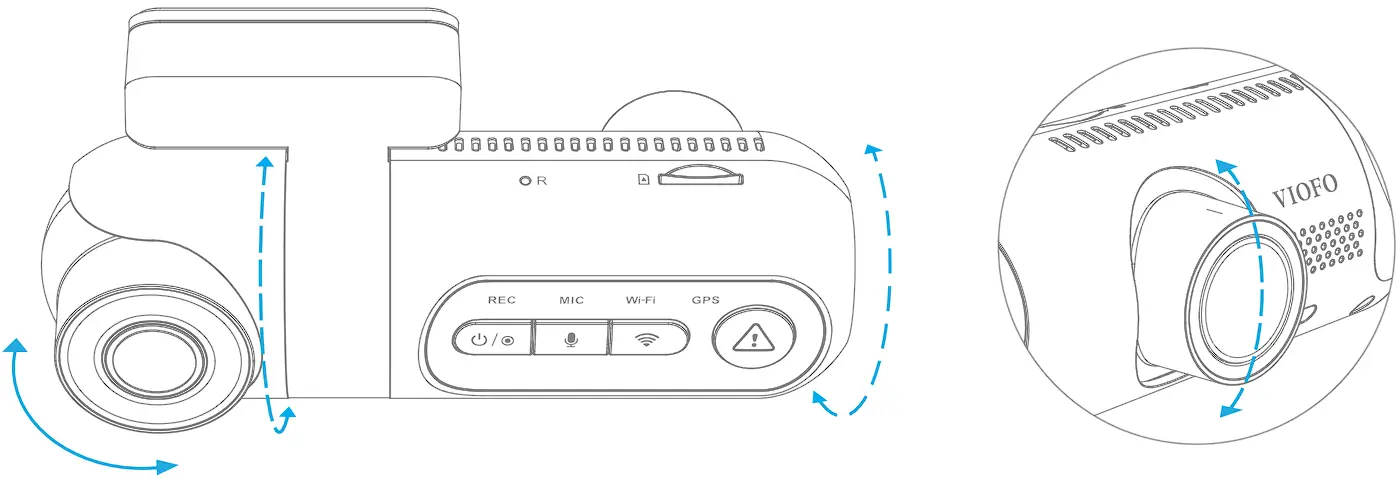 R

REC MIC Wi-Fi GPS

VIOFO