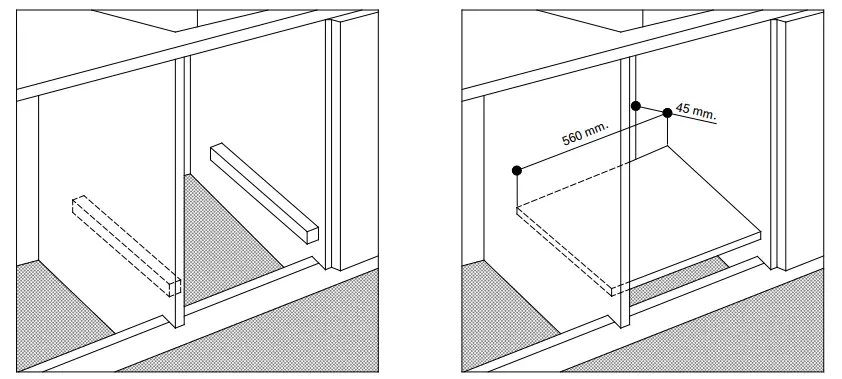 560 mm.

45 mm.