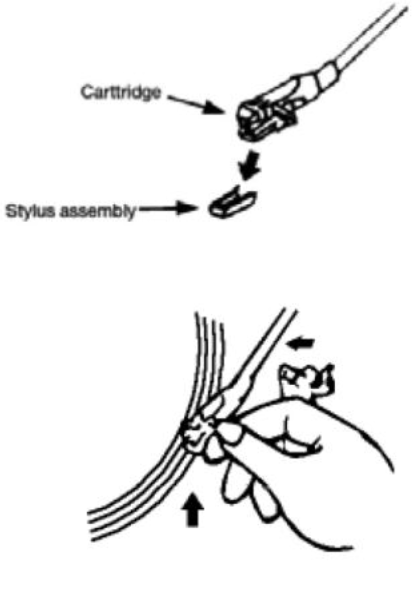 Carttridge

Stylus assembly