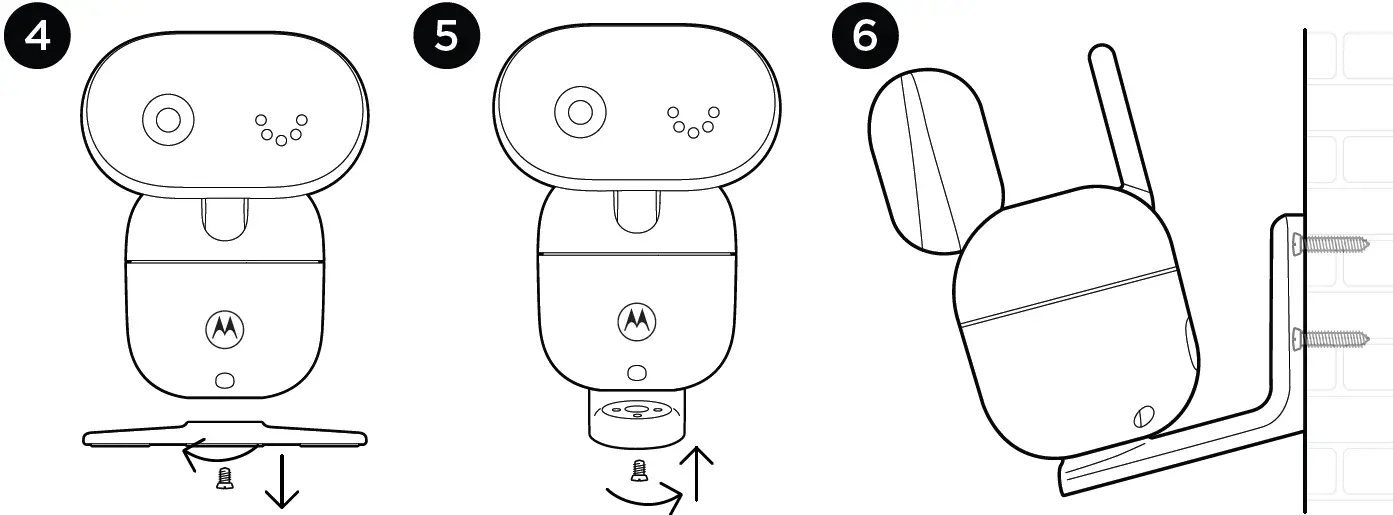 4

5

6