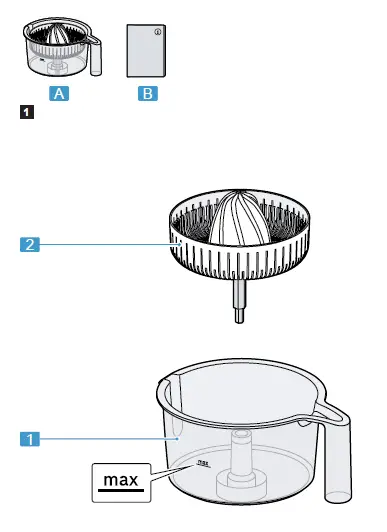 A
B
1
2
1
max
max