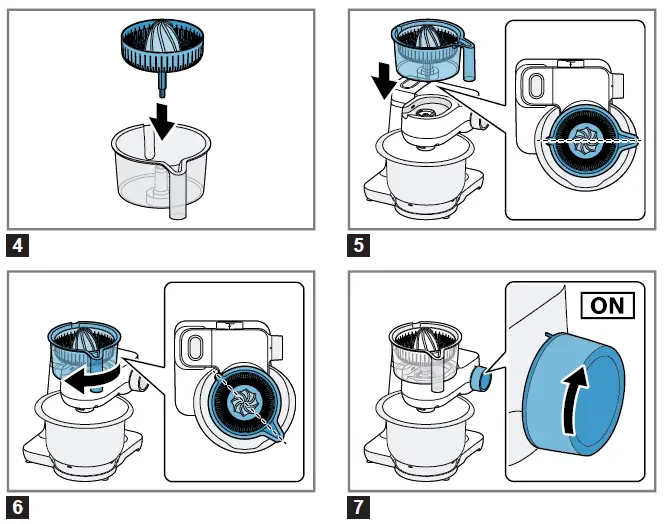 4

5

6

ON

7