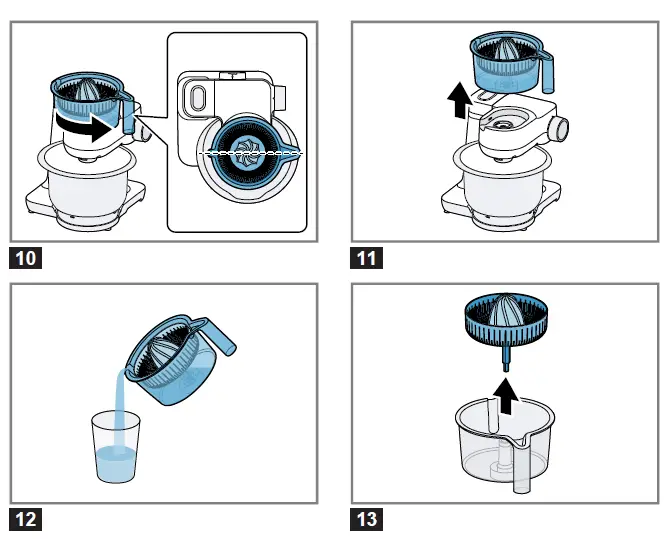 10

11

12

13