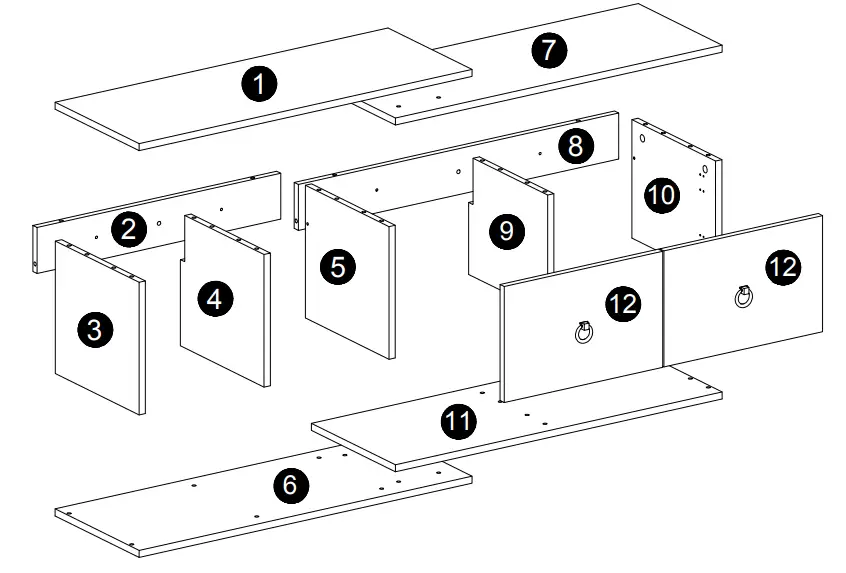 1
7
8
2
10
9
5
4
3
12
12
11
6