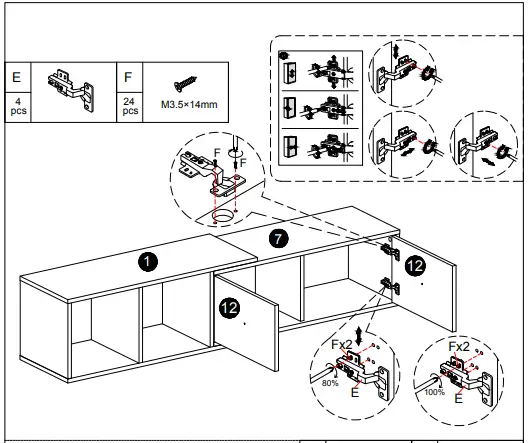 | E | | F | |
|---|---|---|---|
| 4 pcs | | 24 pcs | M3.5×14mm |

F
F

7

1

12

12

Fx2
80%
E

Fx2
100%
E