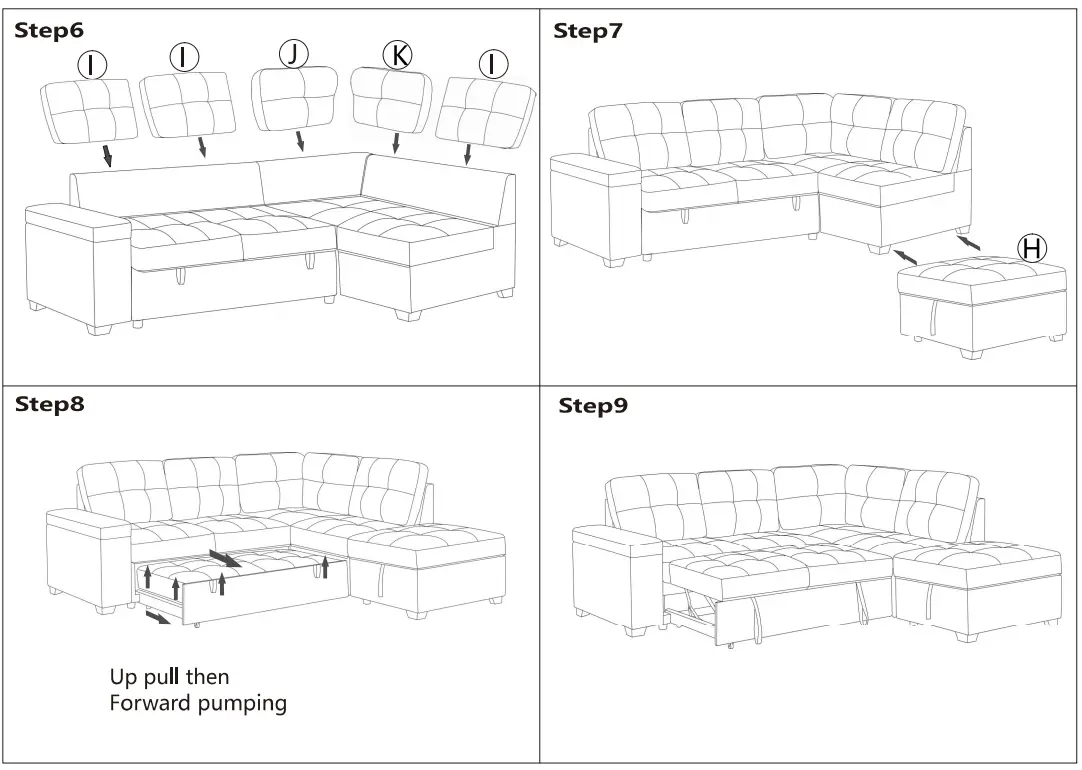 Step6

I I J K I

Step7

H

Step8

Up pull then
Forward pumping

Step9