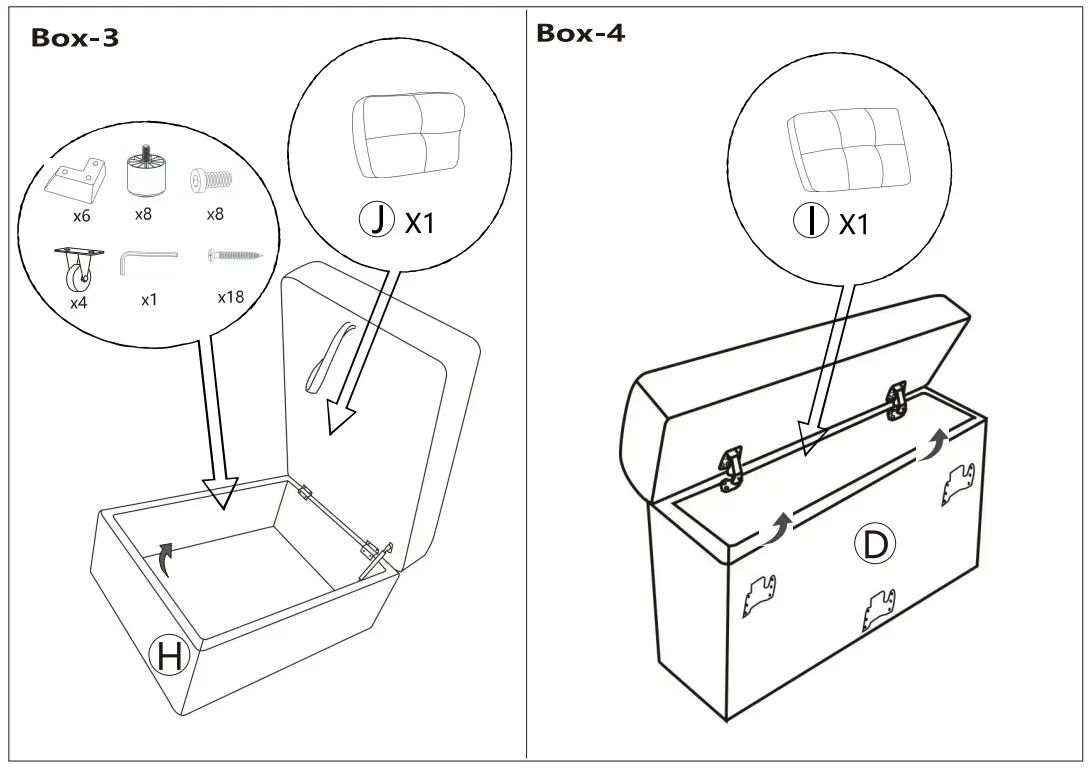 Box-3

x6
x8
x8
x4
x1
x18

J X1

H

Box-4

I X1

D