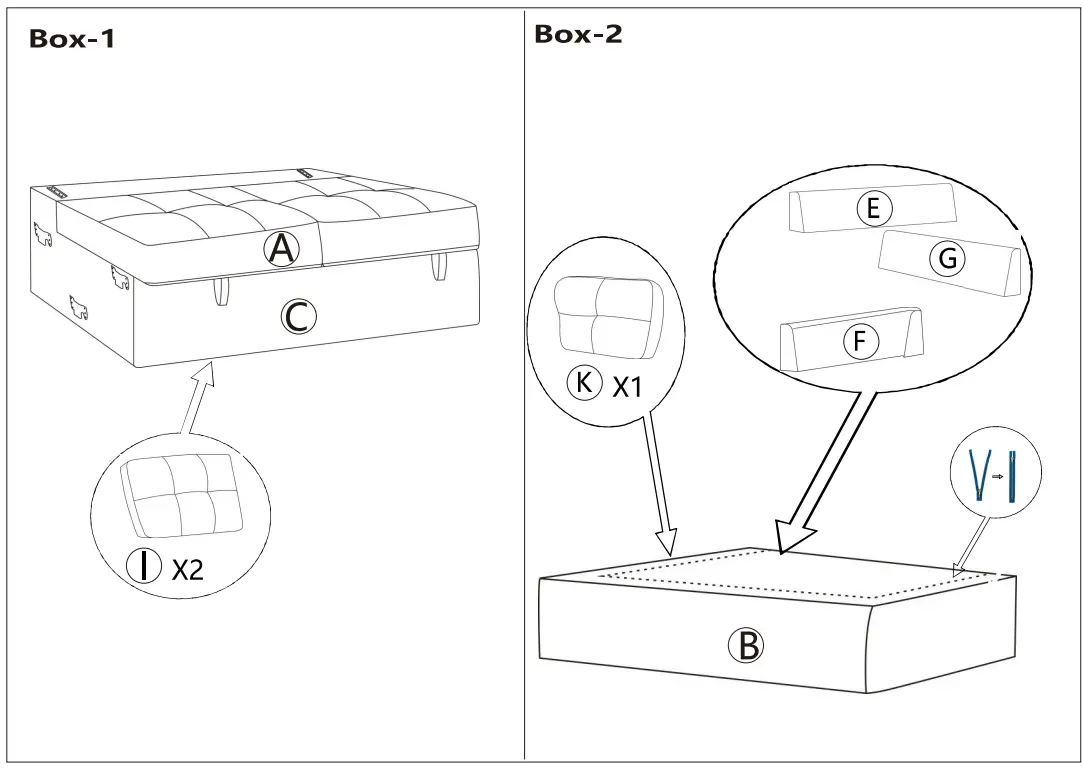 Box-1

A

C

I X2

Box-2

E

G

F

K X1

B