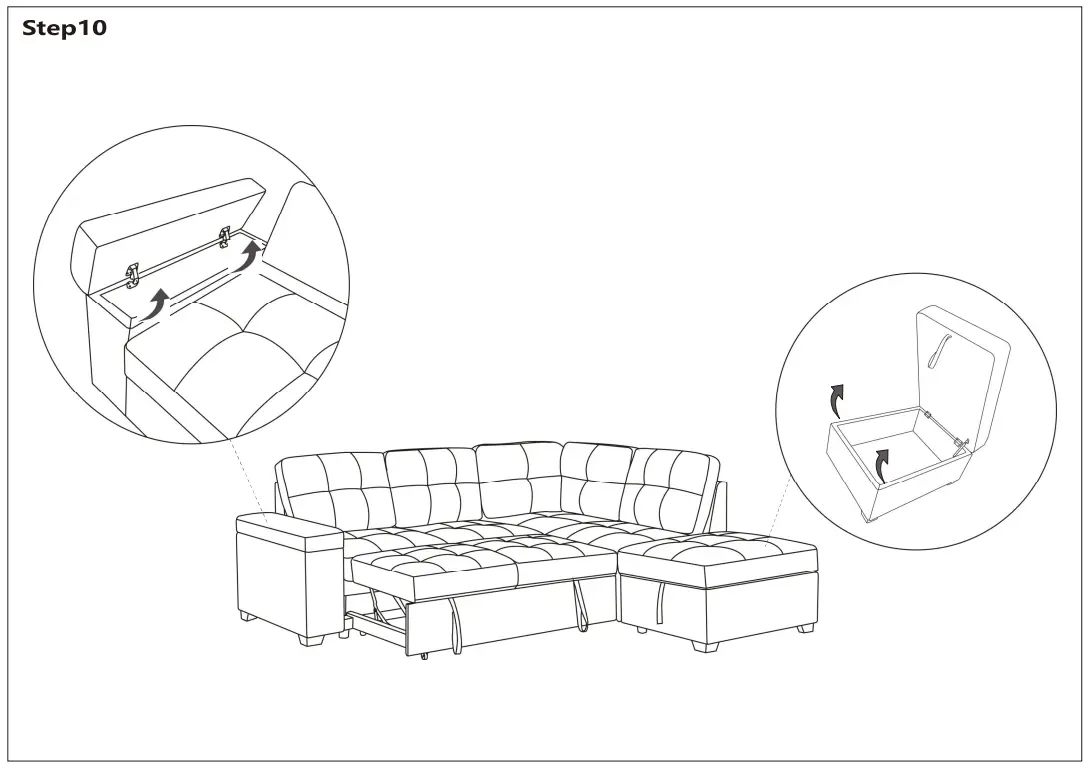 Step10