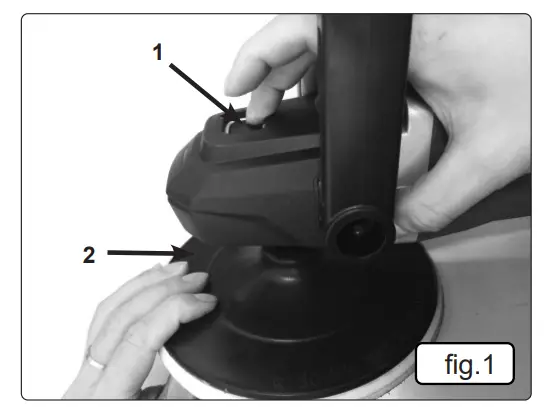 1
2
fig.1