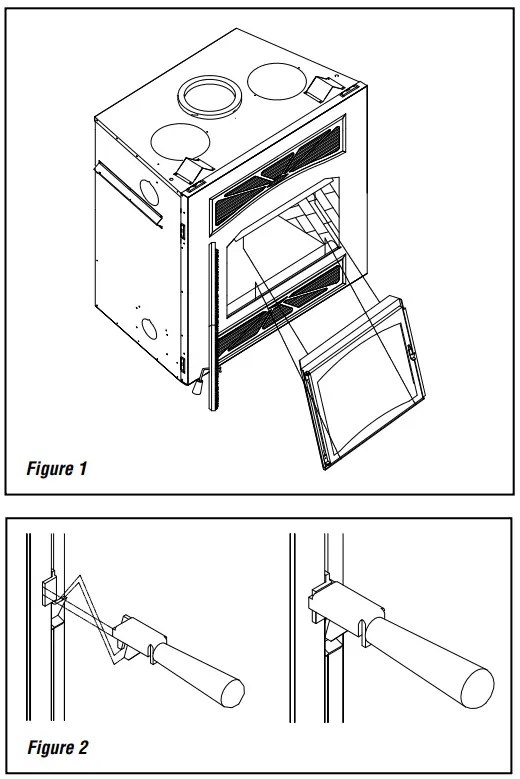 Figure 1

Figure 2