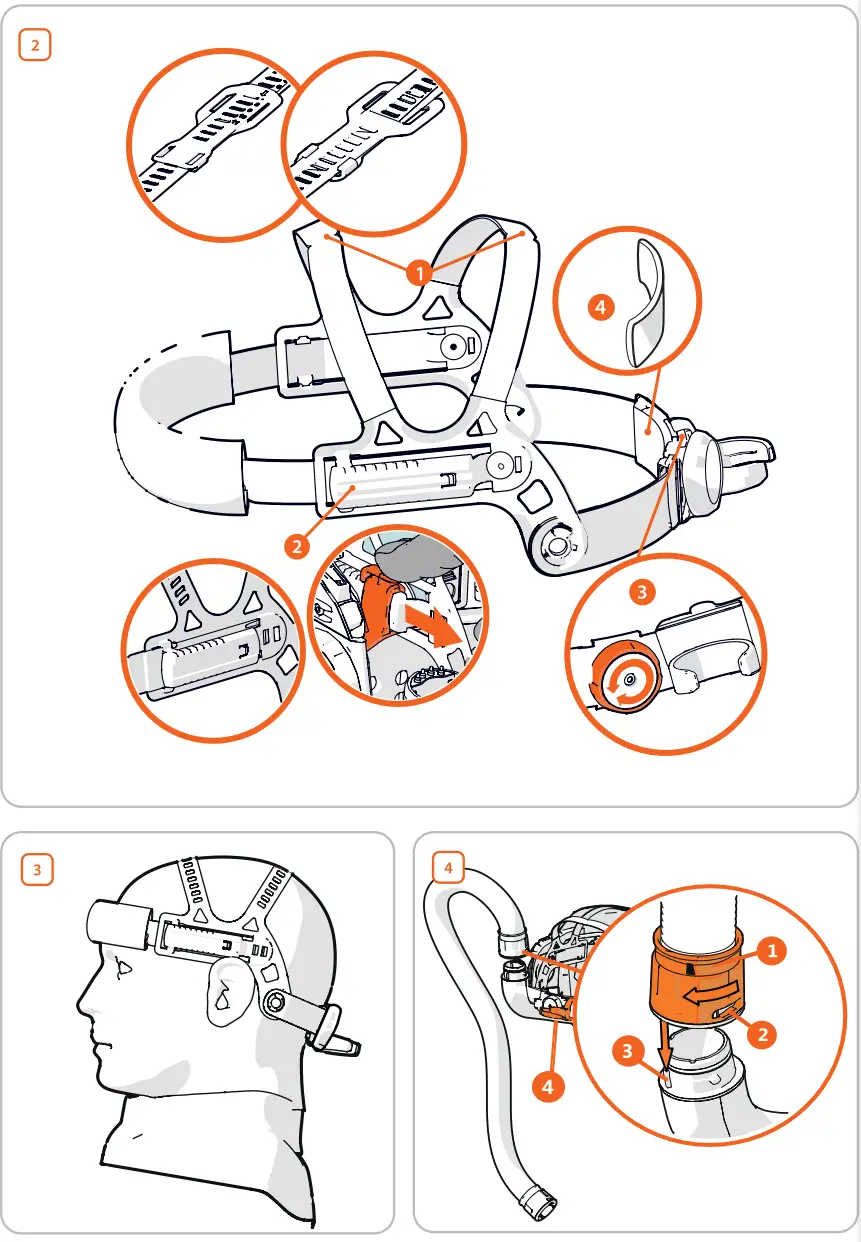 2

1

4

2

3

3

4

1

2

3

4