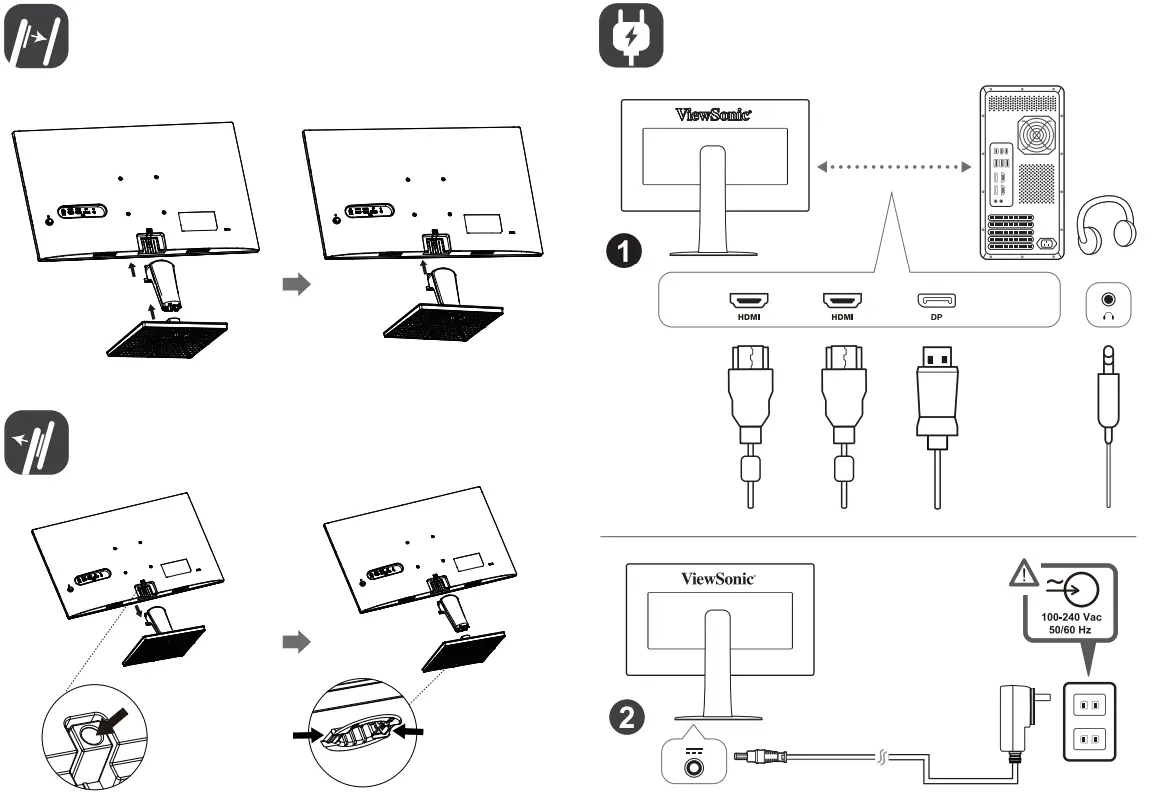 ViewSonic

1

HDMI HDMI DP

ViewSonic

100-240 Vac
50/60 Hz

2