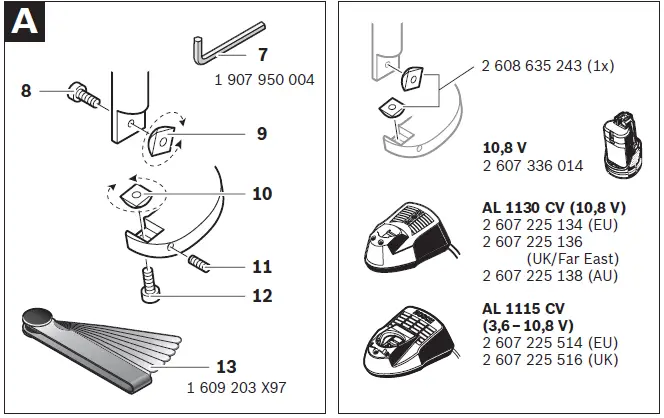 A

7
1 907 950 004

8

9

10

11

12

13
1 609 203 X97

2 608 635 243 (1x)

10,8 V
2 607 336 014

AL 1130 CV (10,8 V)
2 607 225 134 (EU)
2 607 225 136
(UK/Far East)
2 607 225 138 (AU)

AL 1115 CV
(3,6 – 10,8 V)
2 607 225 514 (EU)
2 607 225 516 (UK)