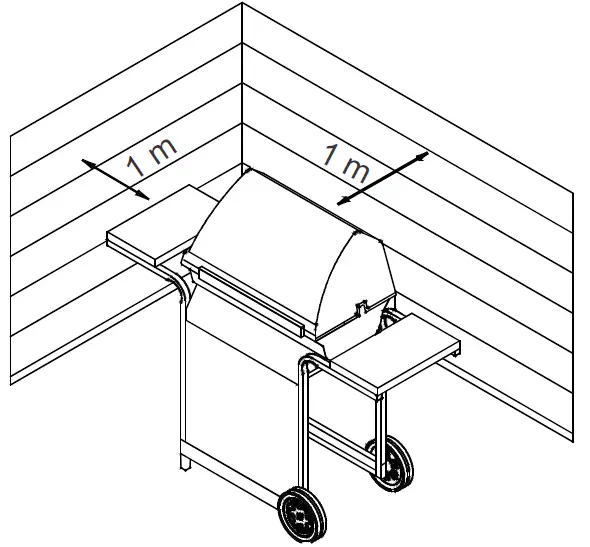 1 m
1 m